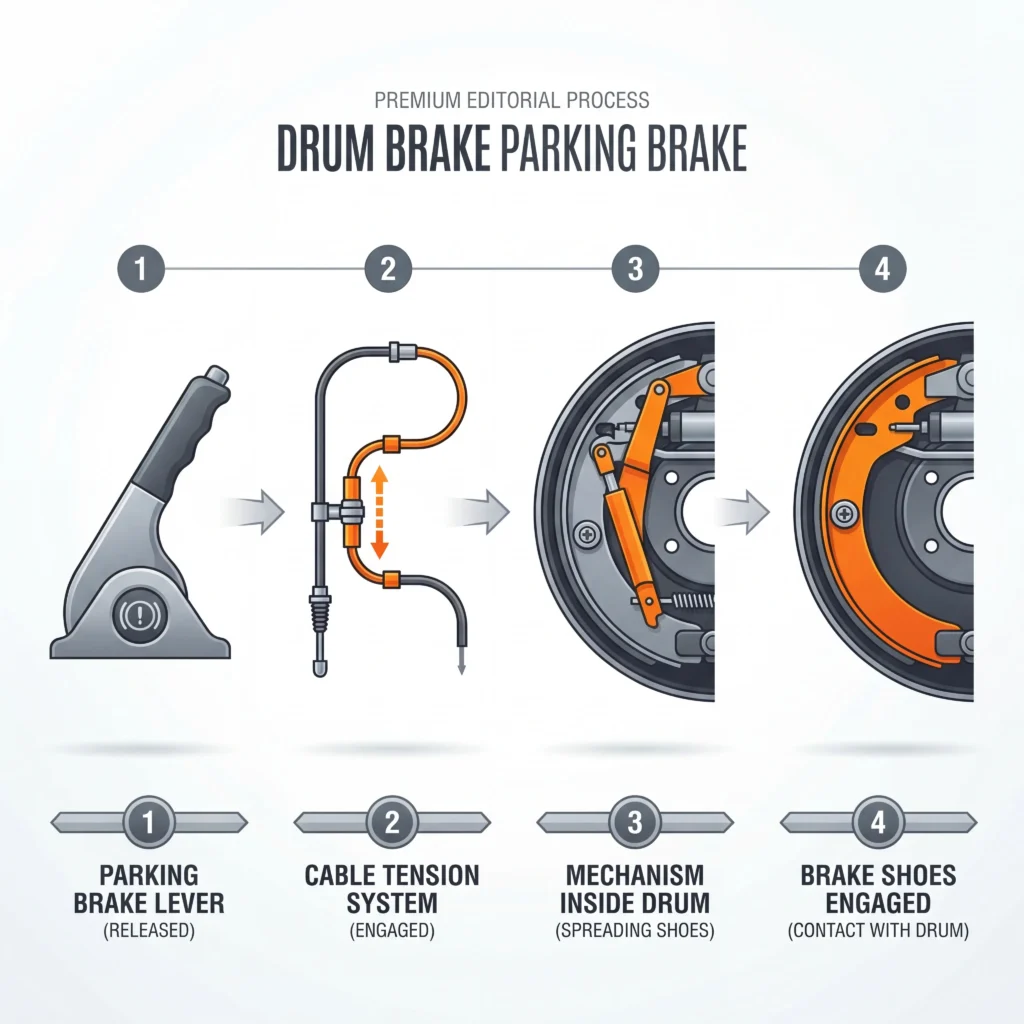 PREMIUM EDITORIAL PROCESS
DRUM BRAKE PARKING BRAKE

1 2 3 4

1
PARKING BRAKE LEVER
(RELEASED)

2
CABLE TENSION SYSTEM
(ENGAGED)

3
MECHANISM INSIDE DRUM
(SPREADING SHOES)

4
BRAKE SHOES ENGAGED
(CONTACT WITH DRUM)