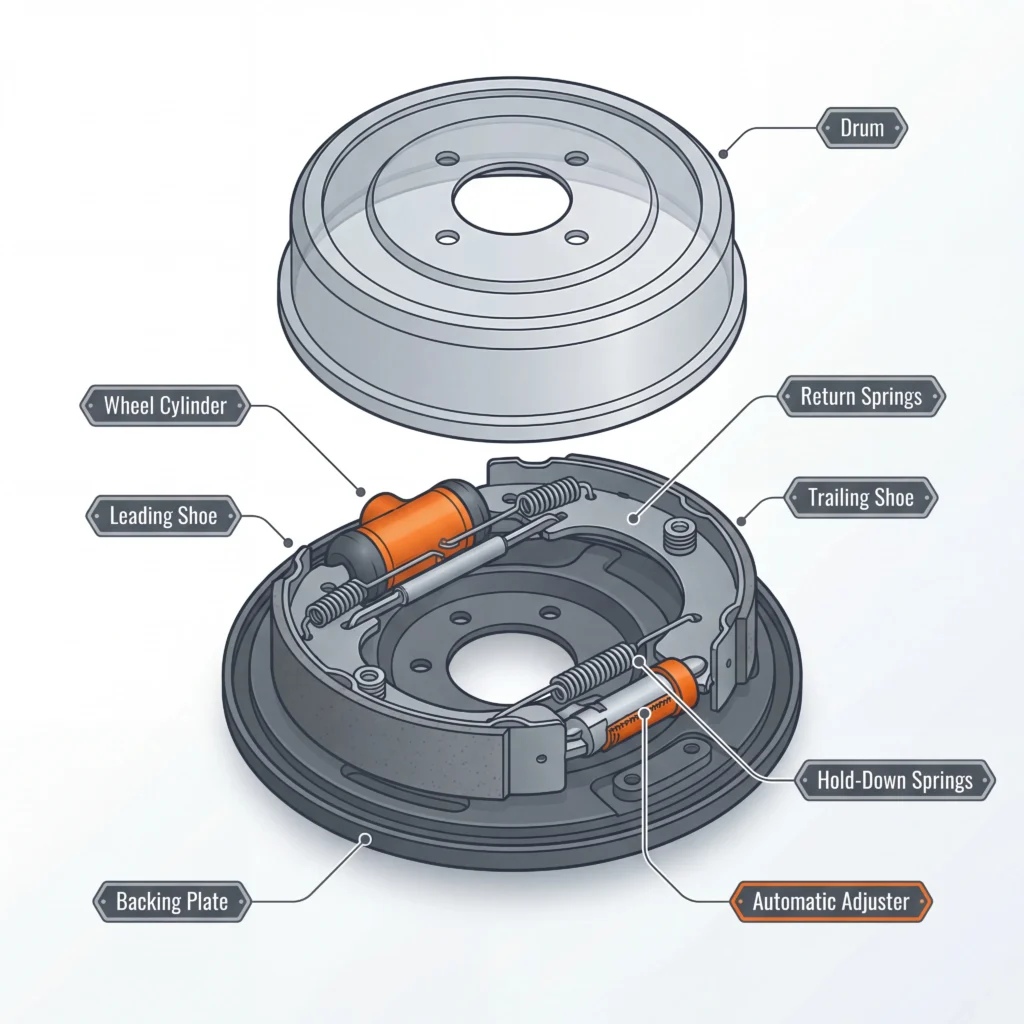 Drum

Wheel Cylinder

Return Springs

Leading Shoe

Trailing Shoe

Hold-Down Springs

Backing Plate

Automatic Adjuster